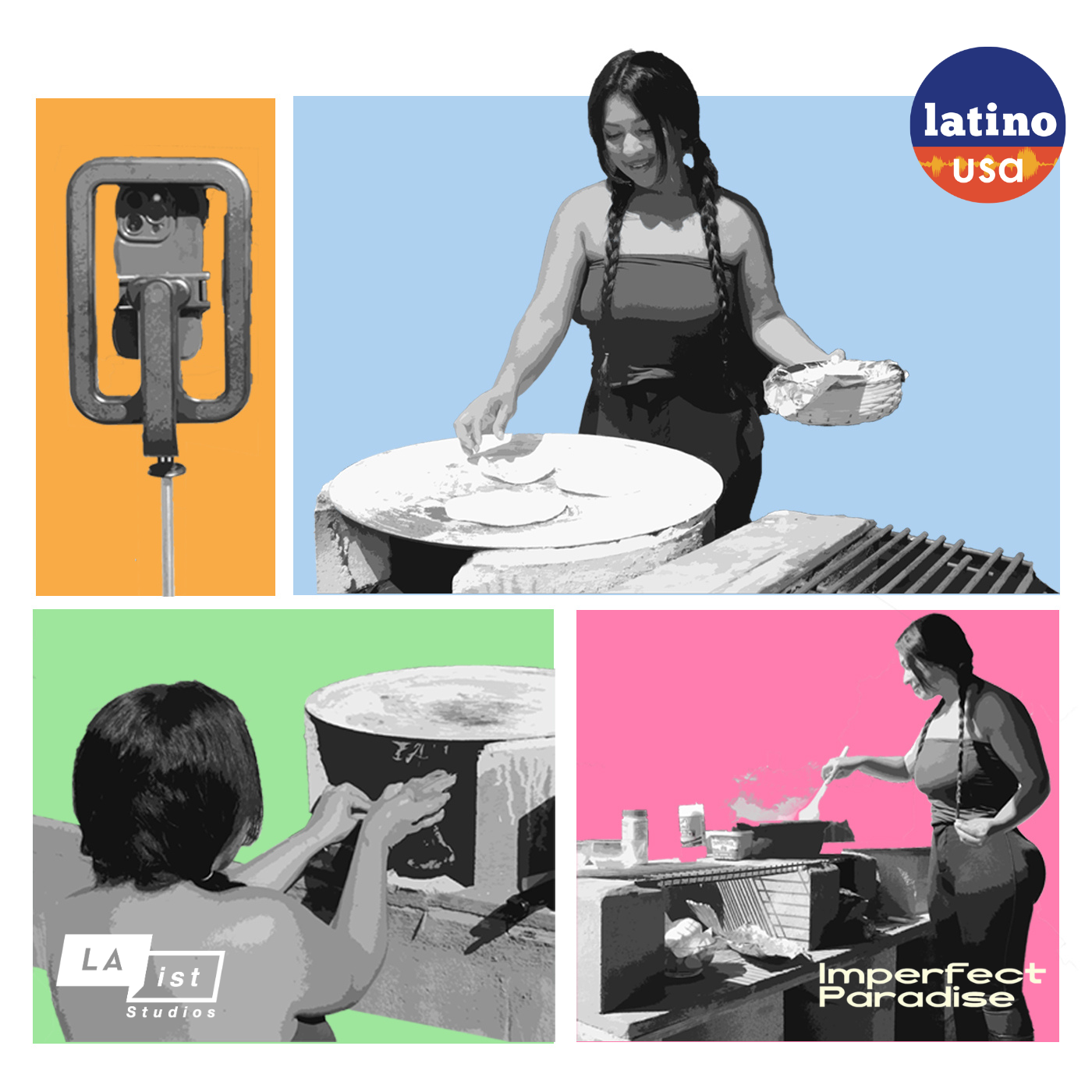 latino
usa

LA ist
Studios

Imperfect
Paradise